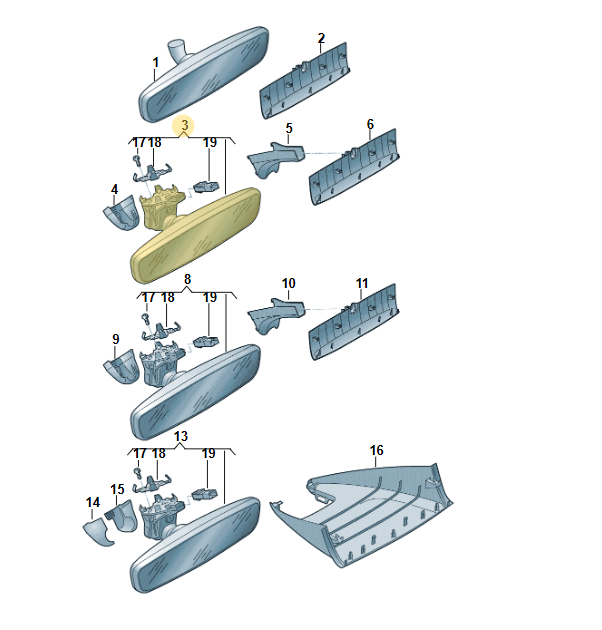 1
2
3
17 18
19
5
6
4
8
17 18
19
10
11
9
13
17 18
19
16
14
15