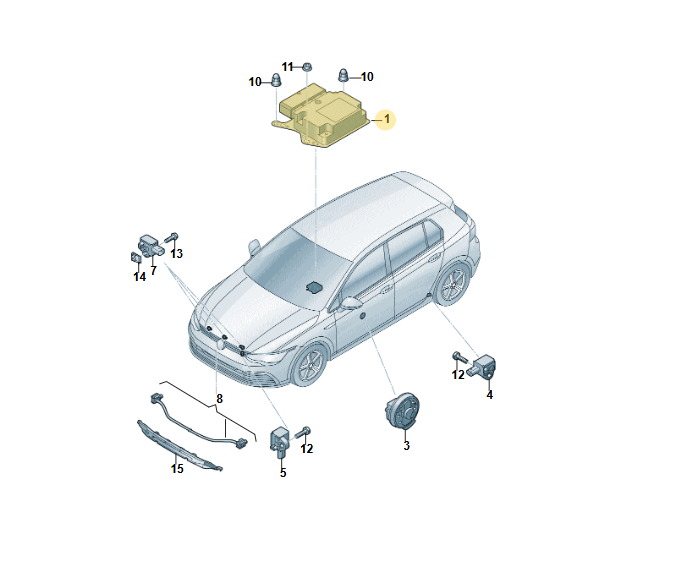 11
10
10
1
13
14
7
12
4
8
12
3
15
5