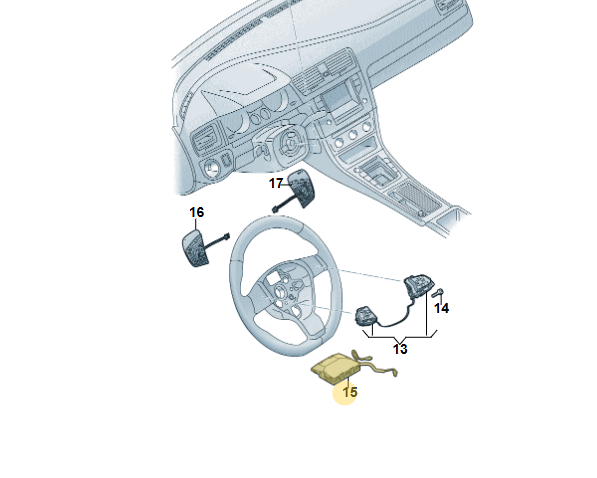 17
16
14
13
15