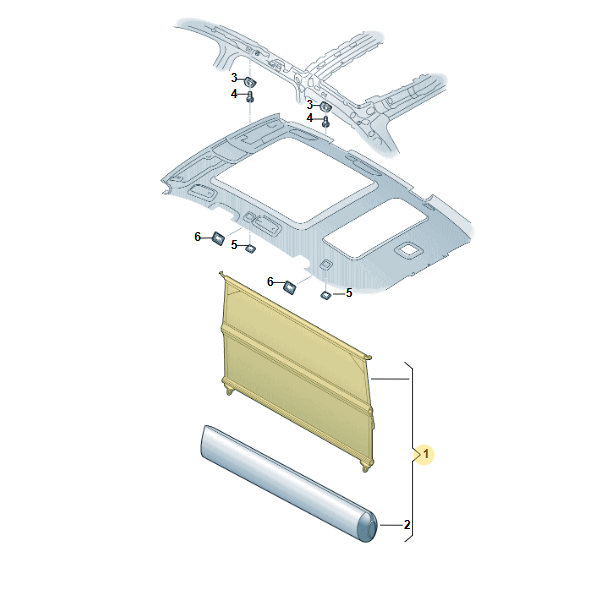 3
4
3
4
6
5
6
5
1
2