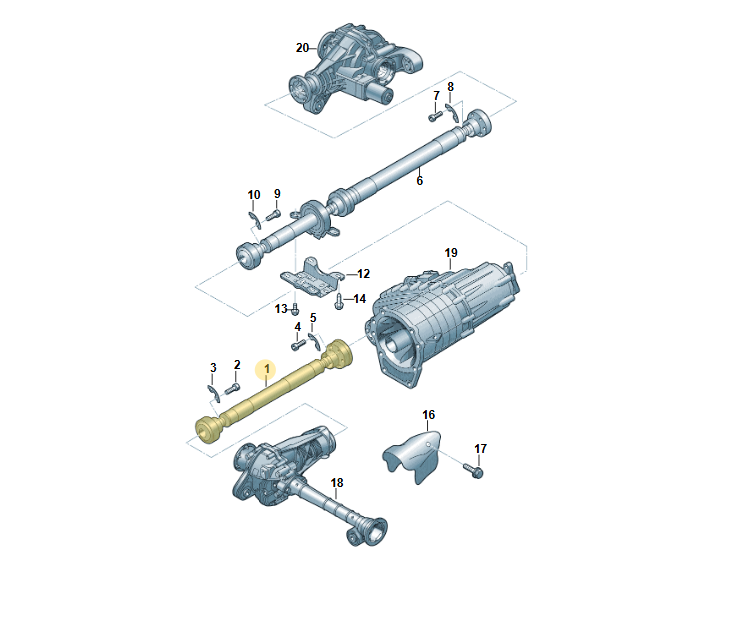 20
7
8
6
10
9
19
12
14
13
4
5
3
2
1
16
17
18