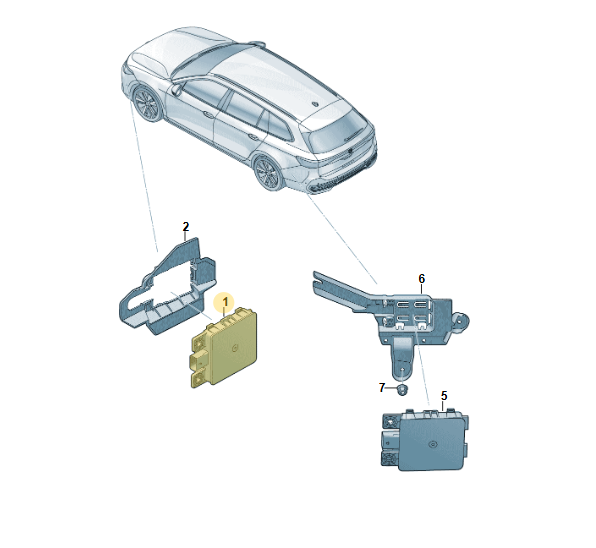 2
1
6
7
5