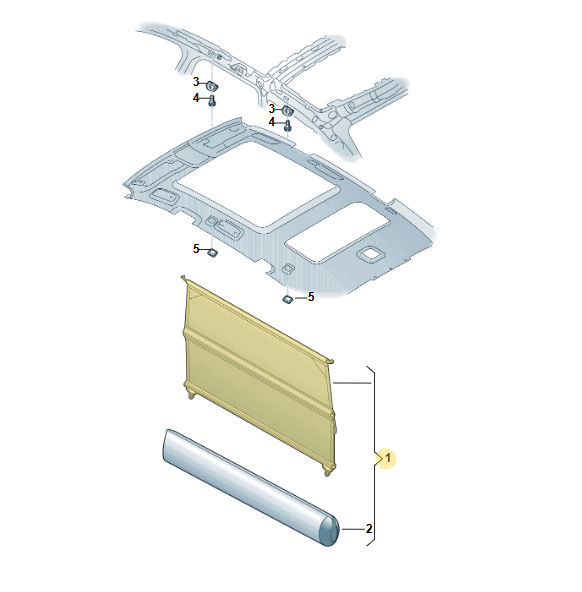 3
4
3
4
5
5
1
2