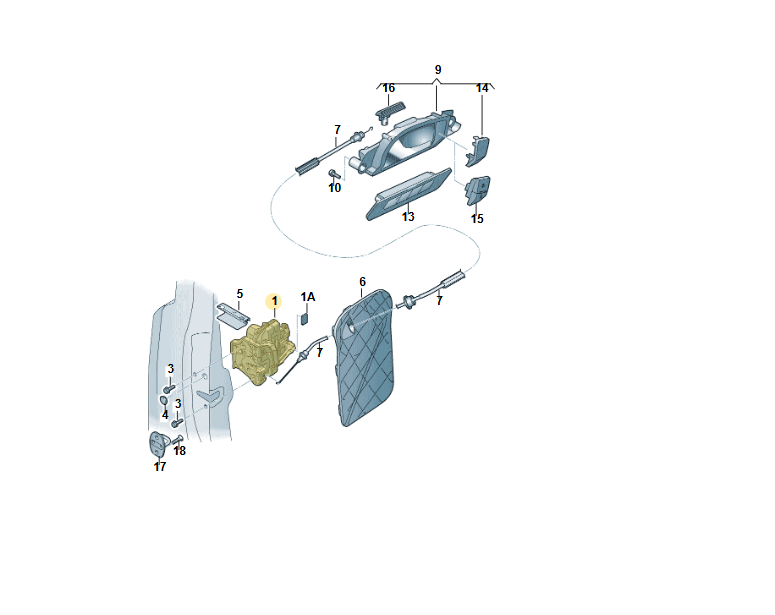 9
16
14
7
10
13
15
5
1
1A
6
7
7
3
4
3
18
17