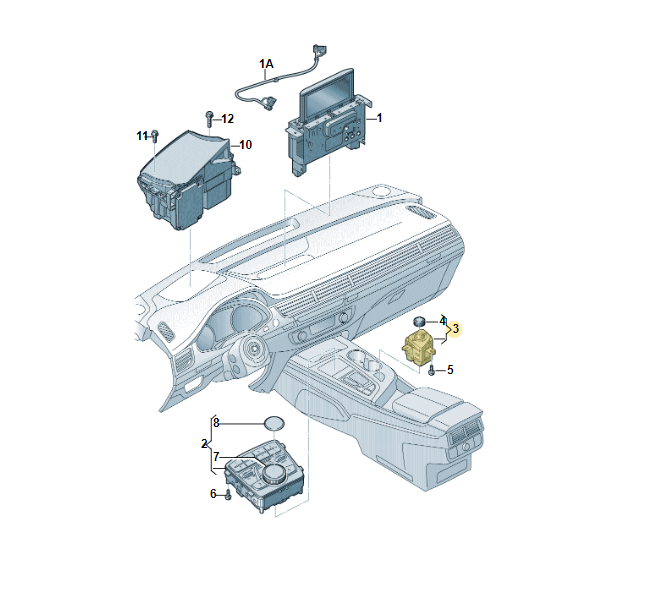 1A
12
1
11
10
4
3
5
8
2
7
6