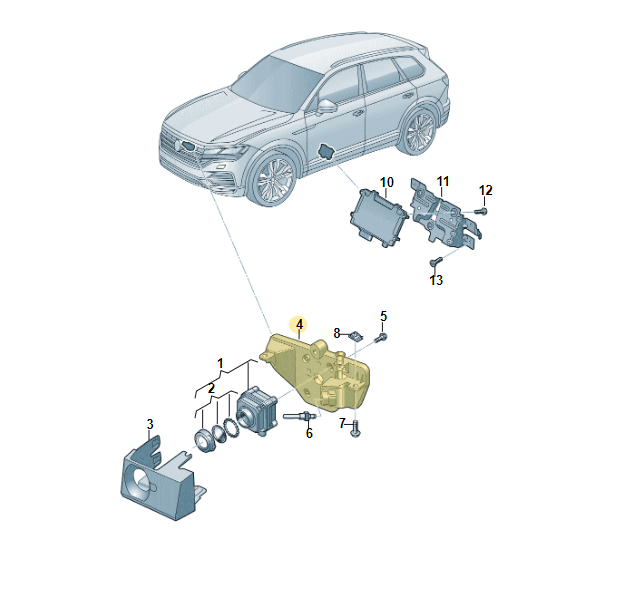 10
11
12
13
4
5
8
1
2
3
6
7