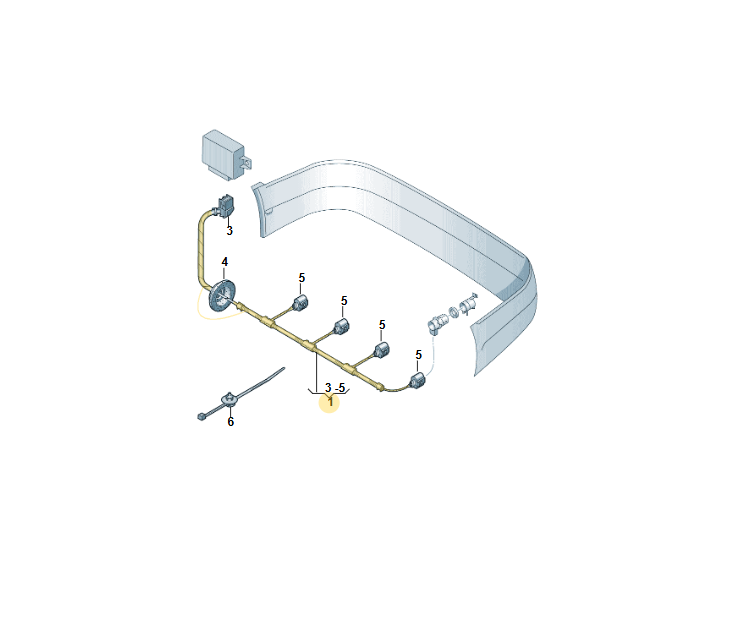 3
4
5
5
5
5
3 -5
1
6