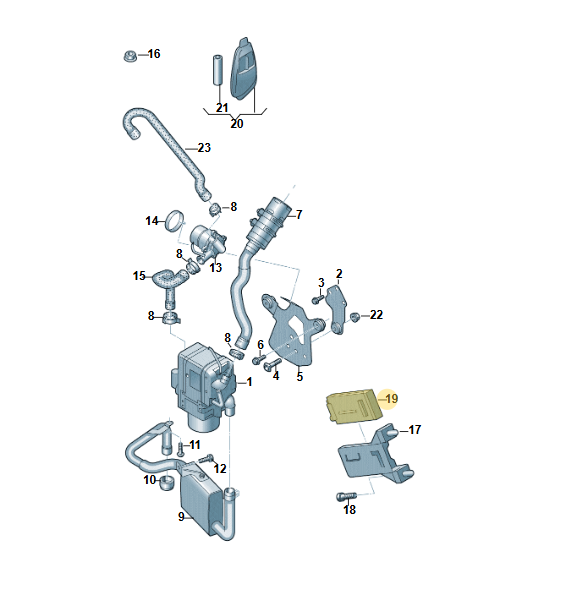 16
21
20
23
8
7
14
8
13
15
3
2
22
8
8
6
4
5
1
19
17
11
12
10
9
18