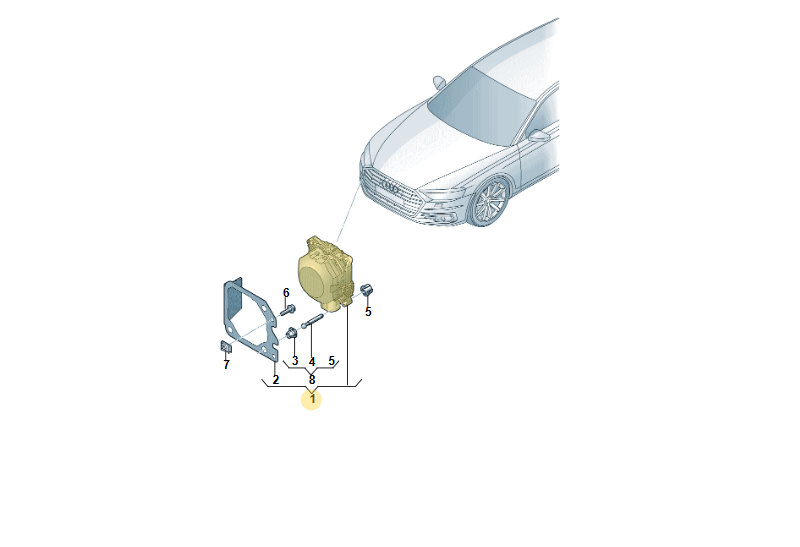 6
5
7
3
4
5
2
8
1