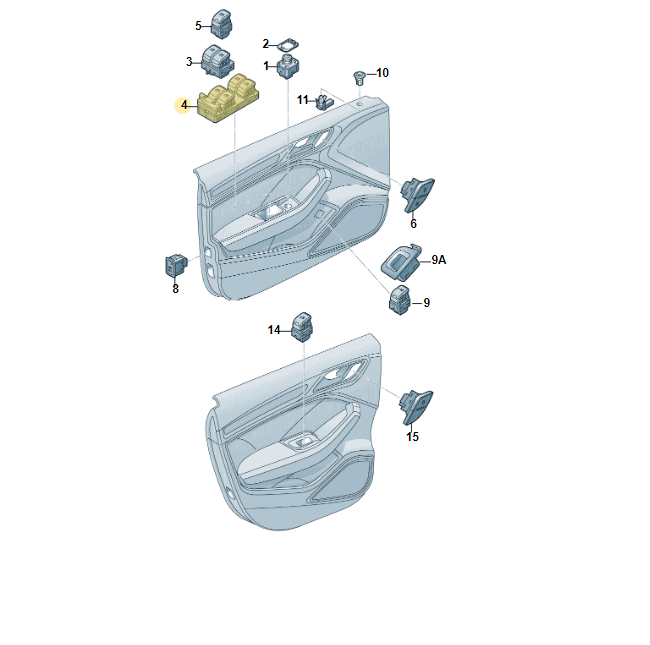 5
2
3
1
10
4
11
6
9A
8
9
14
15