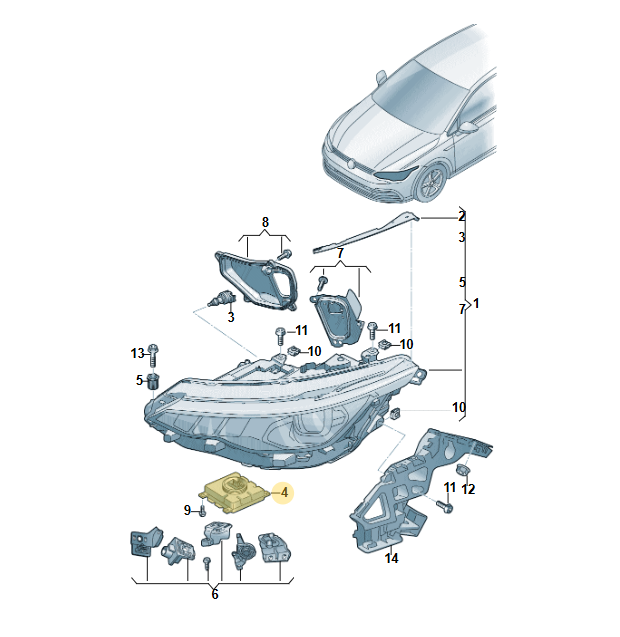 8
2
3
7
5
7
1
3
11
11
10
10
13
5
10
4
9
11
12
14
6