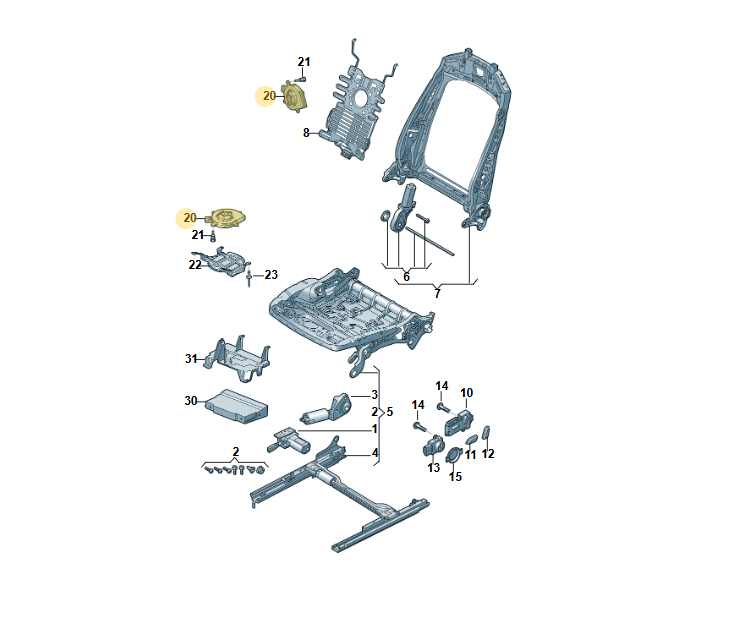 21
20
8
20
21
22
23
6
7
31
30
3
2
5
1
4
2
14
10
14
11
12
13
15