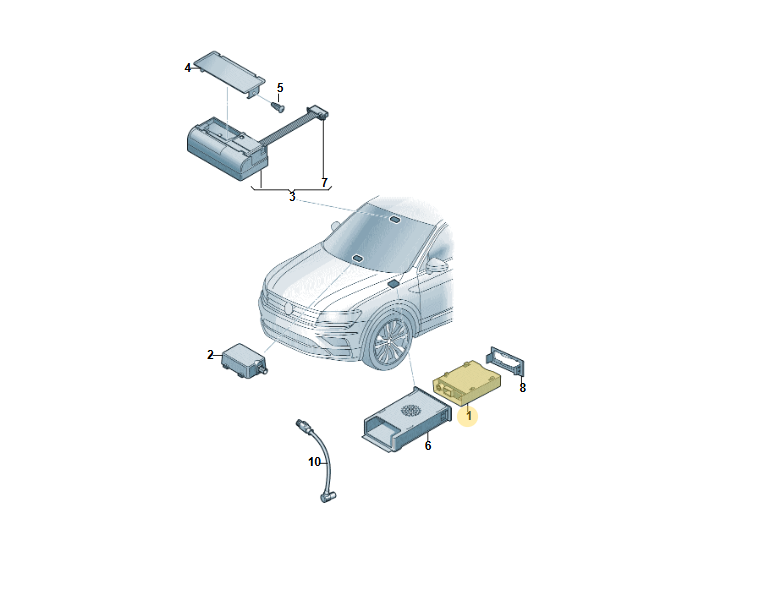 4
5
7
3
2
8
1
6
10