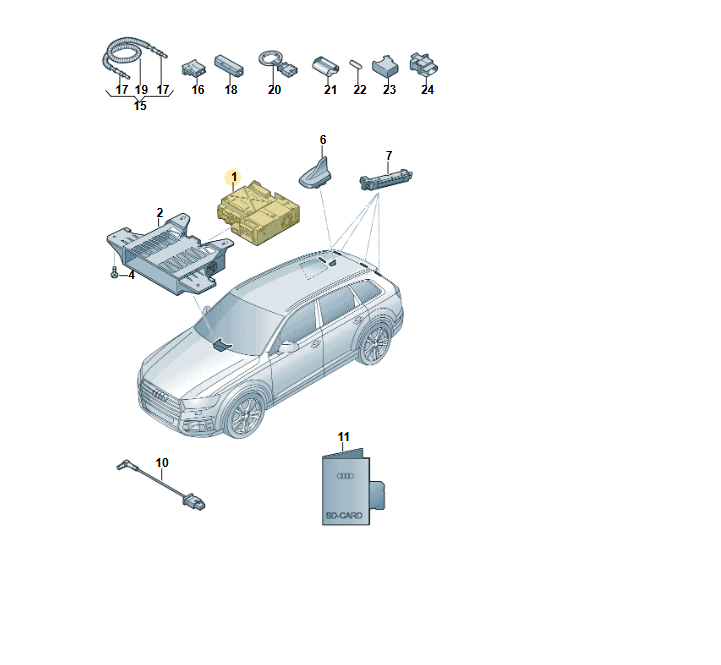 17 19 17
15
16
18
20
21
22
23
24
6
7
1
2
4
10
11
SD-CARD