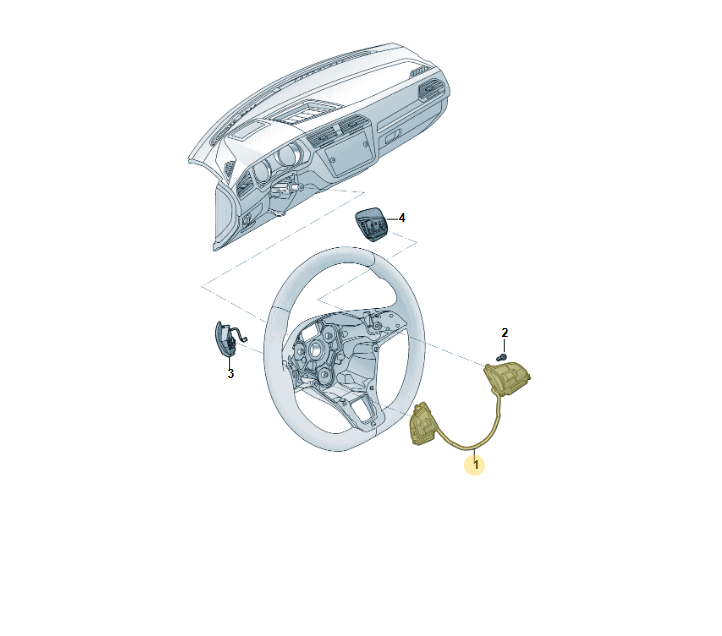 4
2
3
1