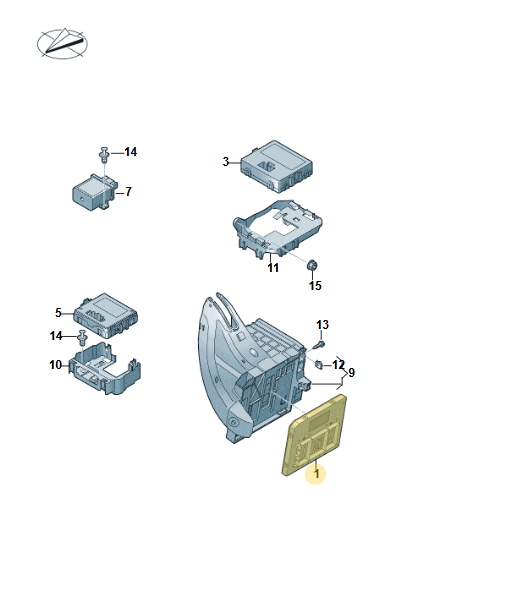 14
7
3
11
15
5
14
10
13
12
9
1