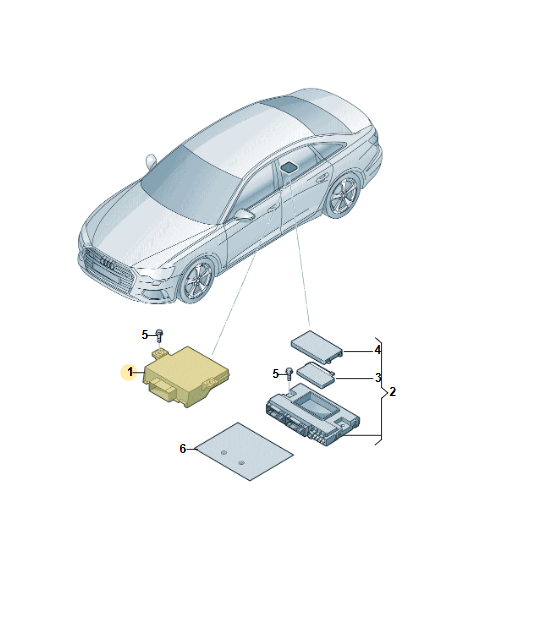 5
1
4
5
3
2
6