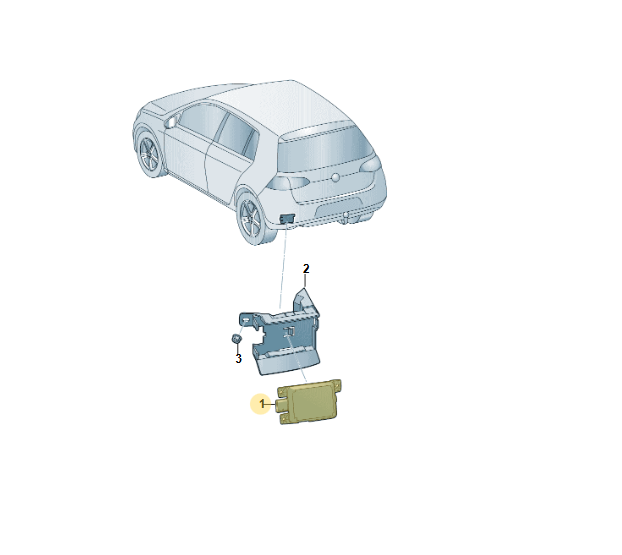 2
3
1