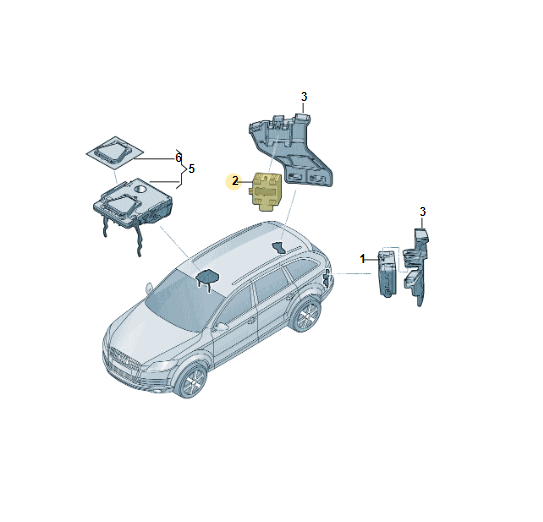 3
6
5
2
3
1