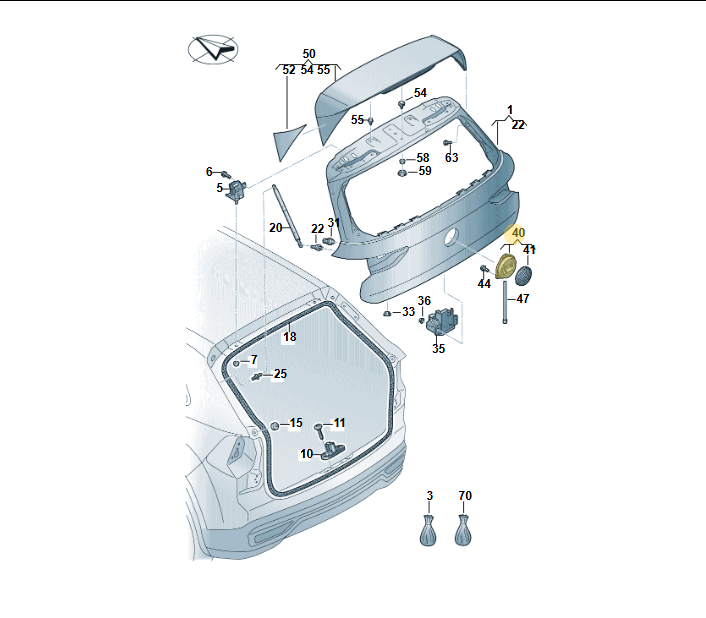 50
52 54 55
54
55
1
22
63
58
59
6
5
20
22
31
40
41
44
47
36
33
35
18
7
25
15
11
10
3
70