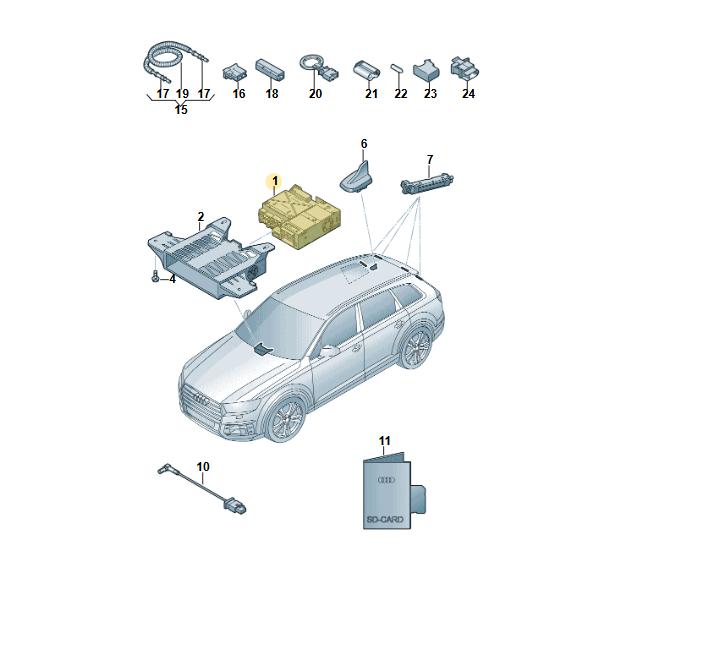 17 19 17
15
16
18
20
21
22
23
24
6
7
1
2
4
10
11
SD-CARD