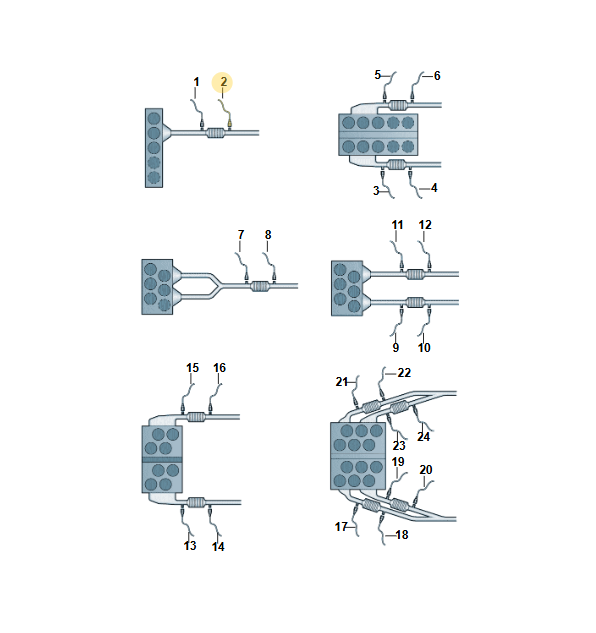 1
2
5
6
3
4
7
8
11
12
9
10
15
16
13
14
21
22
23
24
19
20
17
18