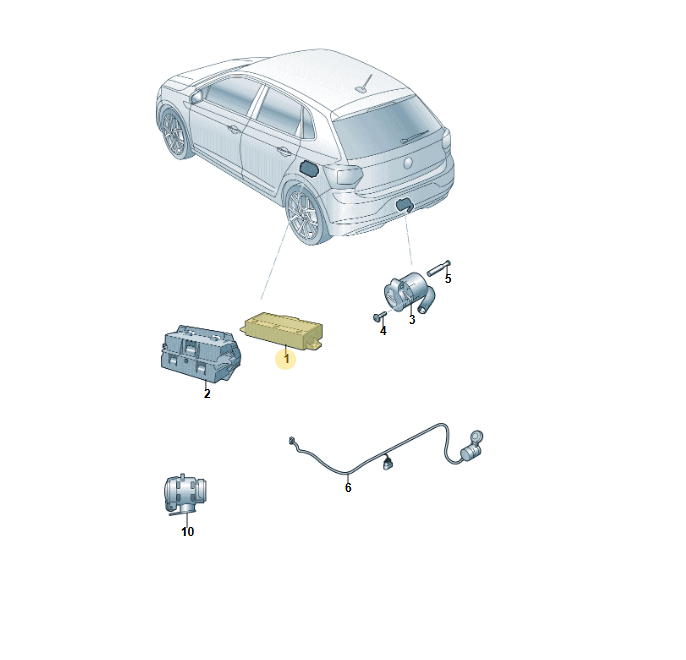 5
4
3
1
2
6
10