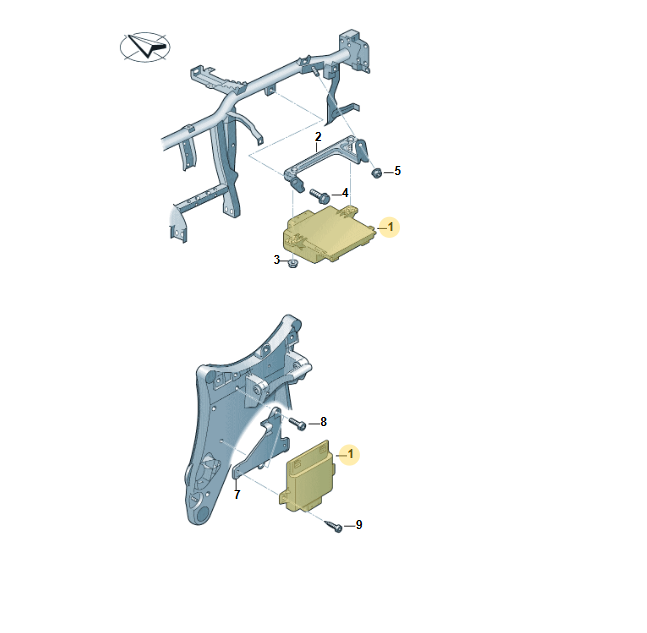 2
5
4
1
3
8
1
7
9