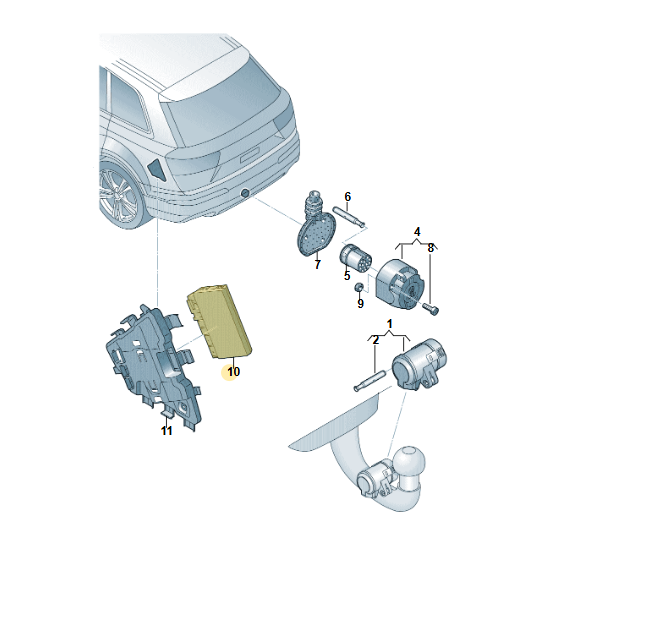 6
4
8
7
5
9
1
2
10
11