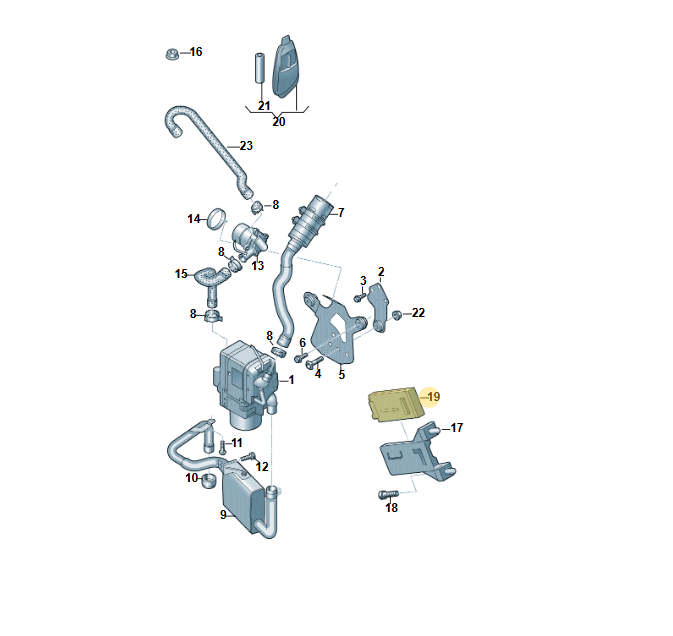 16
21
20
23
8
7
14
8
13
15
2
3
22
8
8
6
4
5
1
19
17
11
12
10
9
18