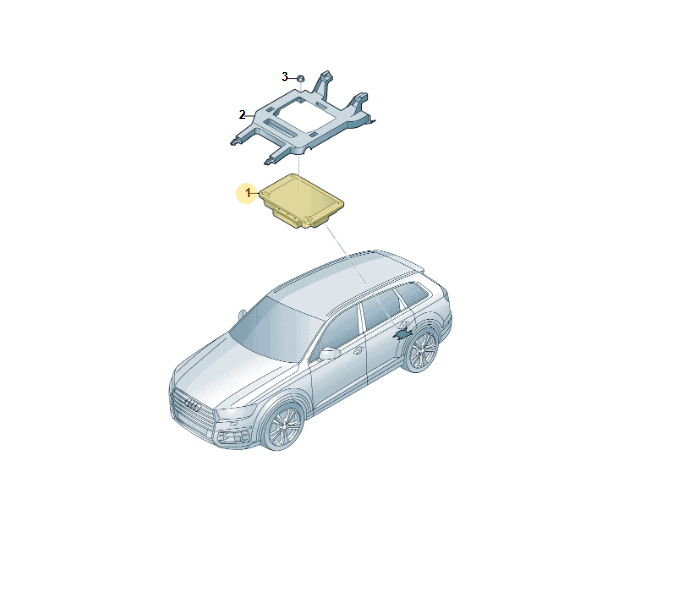 3
2
1