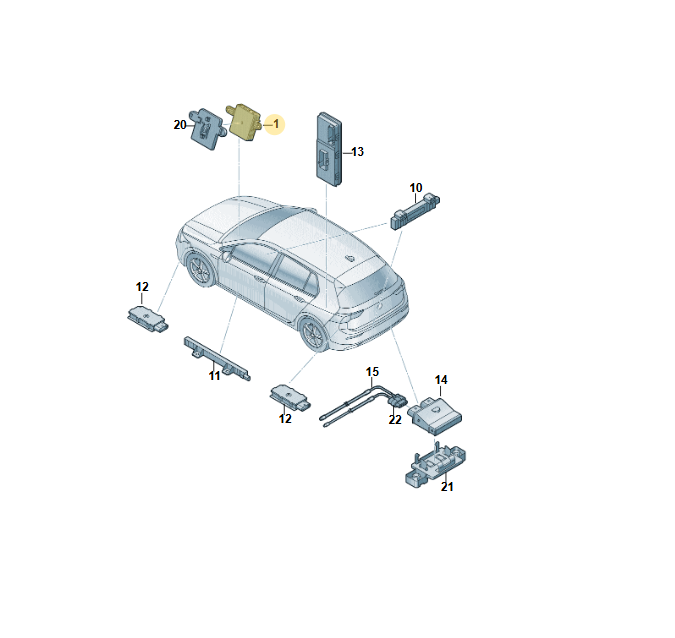 20
1
13
10
12
11
12
15
22
14
21