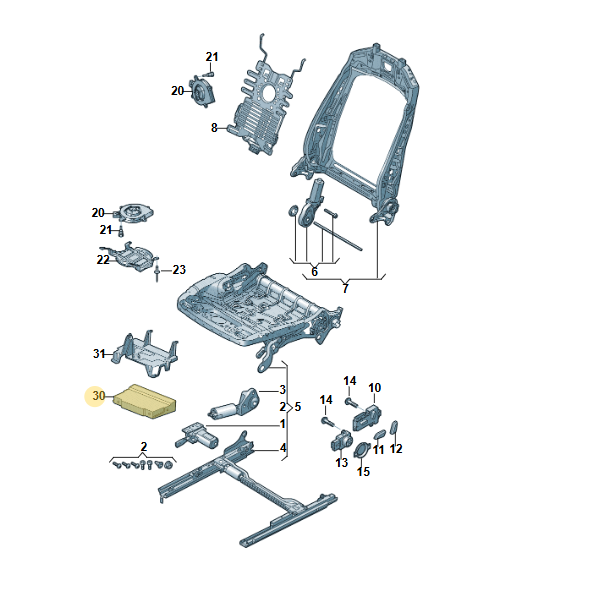 21
20
8
20
21
22
23
6
7
31
30
3
2
5
1
4
2
14
10
14
11
12
13
15