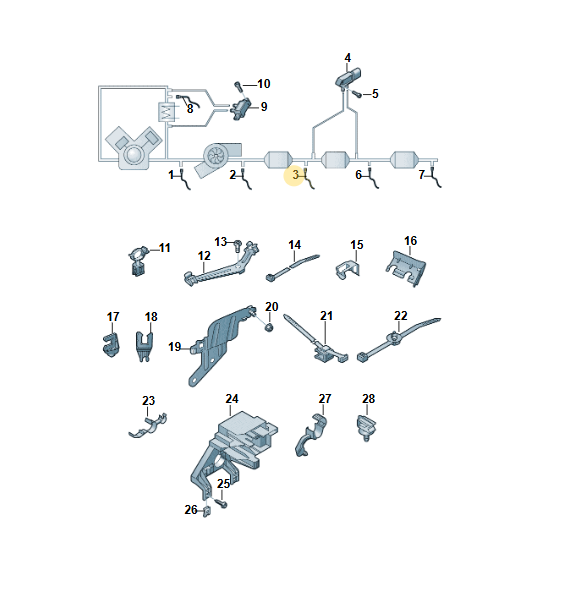 4
10
5
8
9
1
2
3
6
7
11
13
12
14
15
16
17
18
20
19
21
22
23
24
27
28
25
26